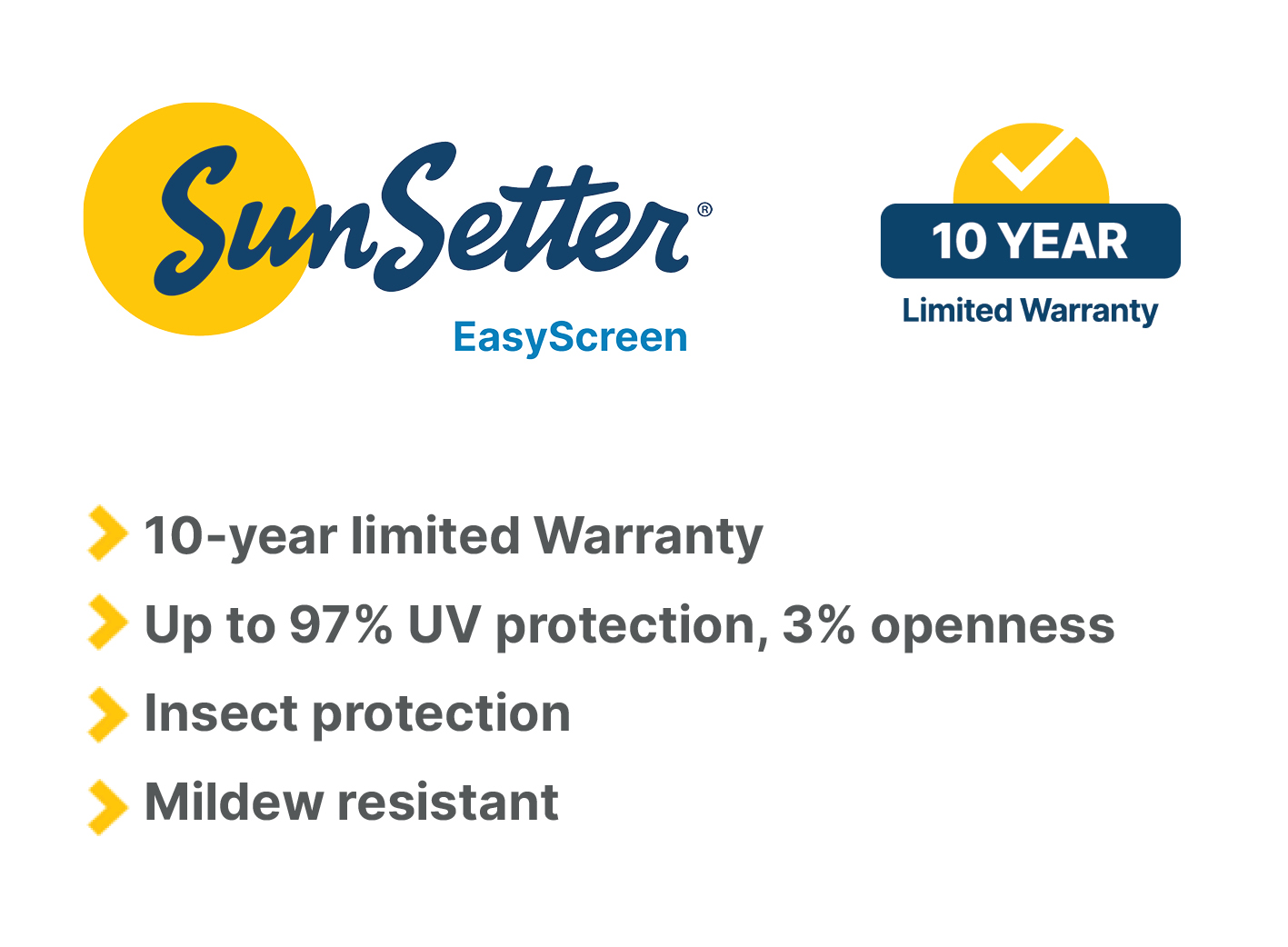 SunSetter®
EasyScreen

10 YEAR
Limited Warranty

10-year limited Warranty
Up to 97% UV protection, 3% openness
Insect protection
Mildew resistant